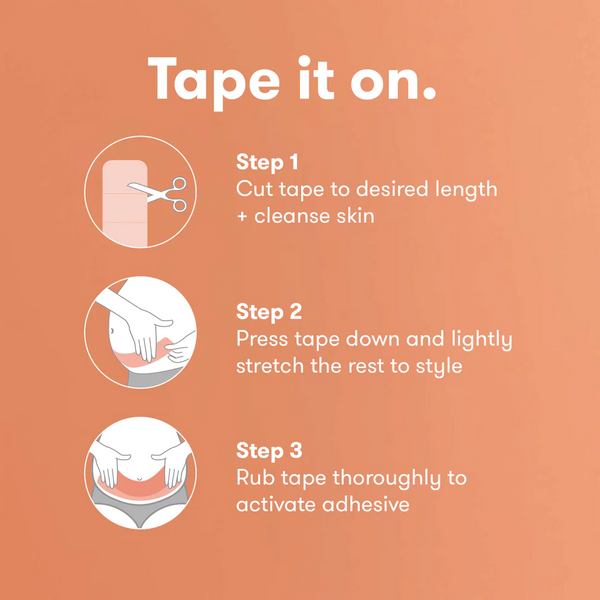 Tape it on.

Step 1
Cut tape to desired length + cleanse skin

Step 2
Press tape down and lightly stretch the rest to style

Step 3
Rub tape thoroughly to activate adhesive