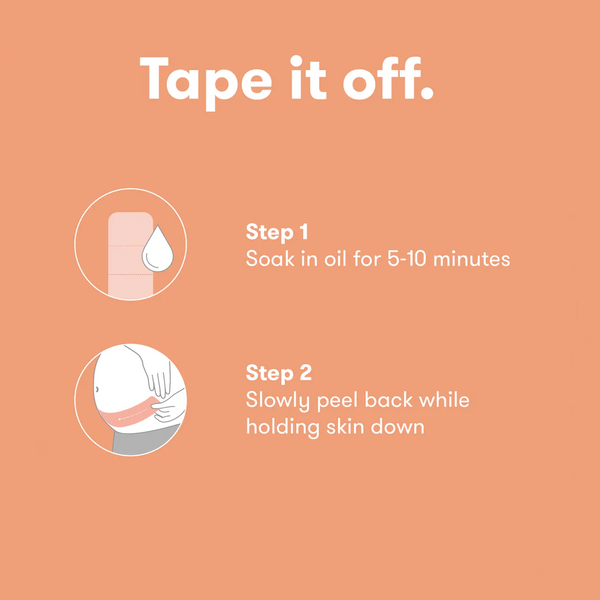 Tape it off.

Step 1
Soak in oil for 5-10 minutes

Step 2
Slowly peel back while holding skin down